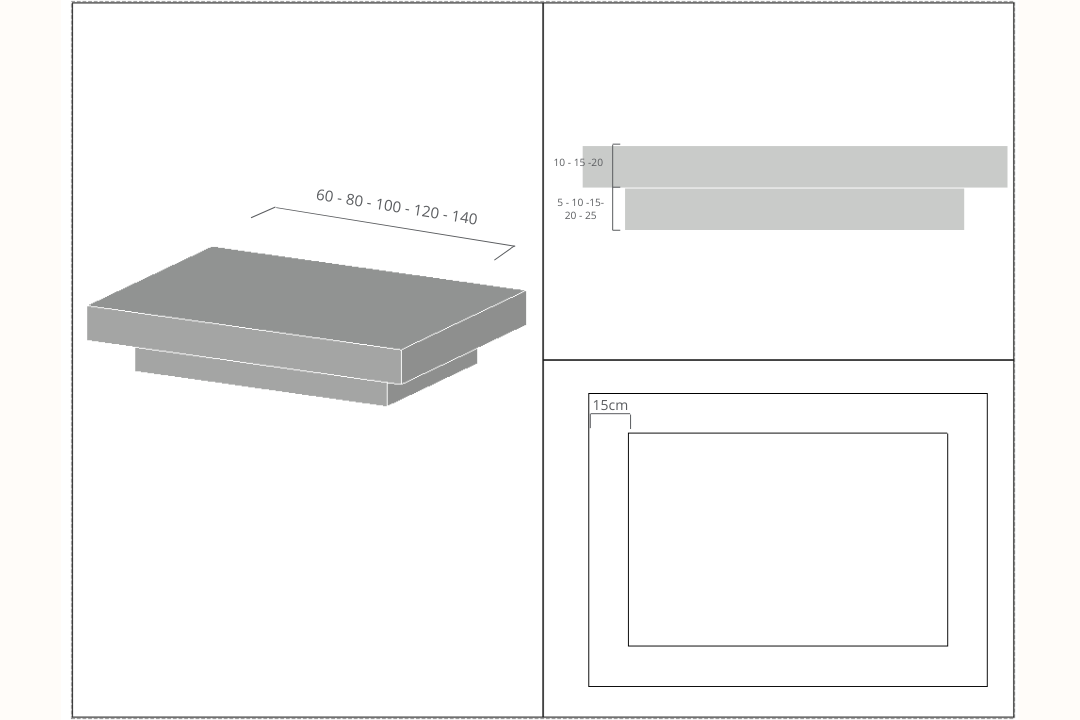 60 - 80 - 100 - 120 - 140

10 - 15 -20

5 - 10 -15-
20 - 25

15cm